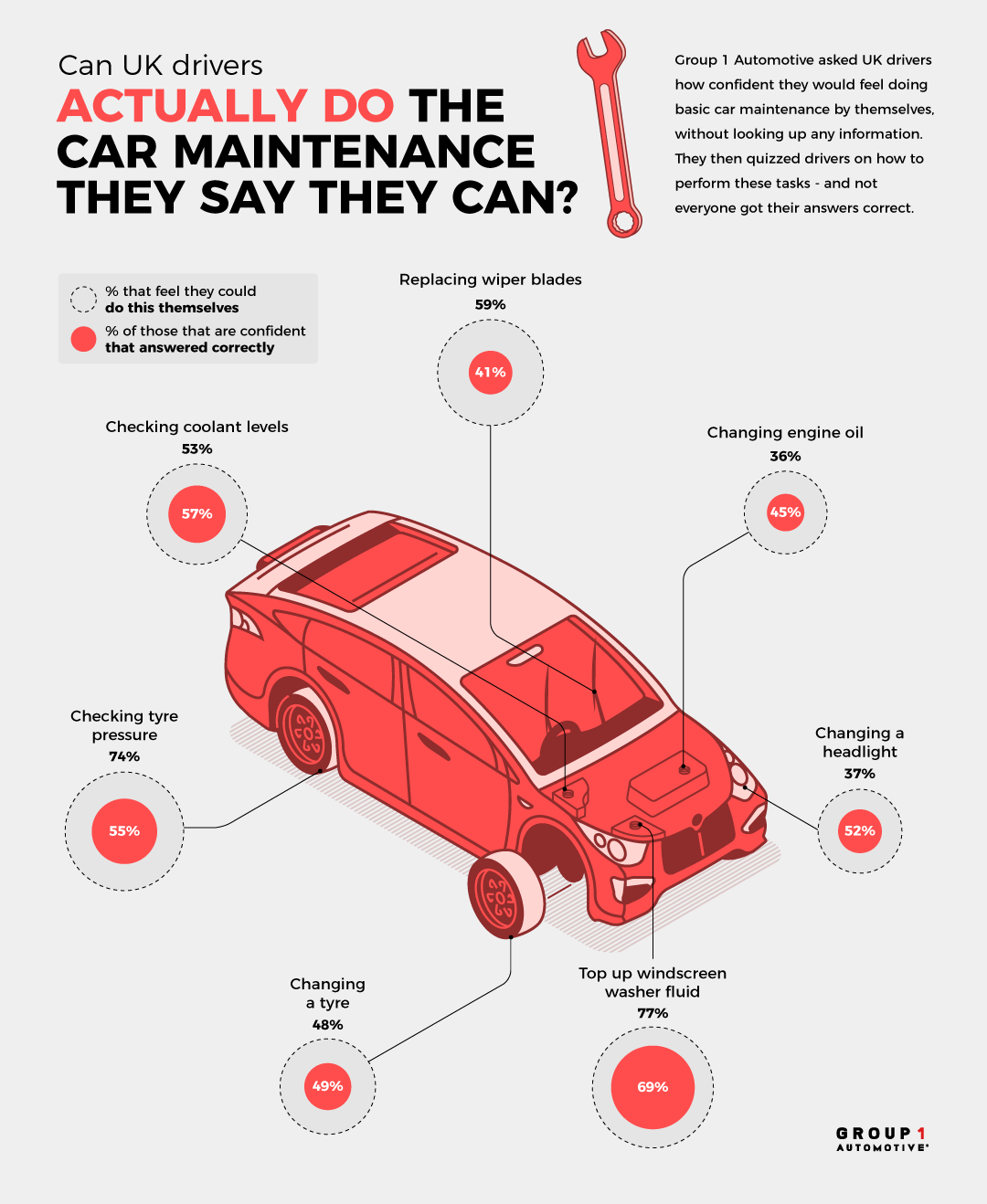 Can UK drivers
ACTUALLY DO THE CAR MAINTENANCE THEY SAY THEY CAN?

Group 1 Automotive asked UK drivers how confident they would feel doing basic car maintenance by themselves, without looking up any information. They then quizzed drivers on how to perform these tasks - and not everyone got their answers correct.

% that feel they could do this themselves

% of those that are confident that answered correctly

Replacing wiper blades
59%
41%

Checking coolant levels
53%
57%

Changing engine oil
36%
45%

Checking tyre pressure
74%
55%

Changing a headlight
37%
52%

Changing a tyre
48%
49%

Top up windscreen washer fluid
77%
69%

GROUP 1
AUTOMOTIVE